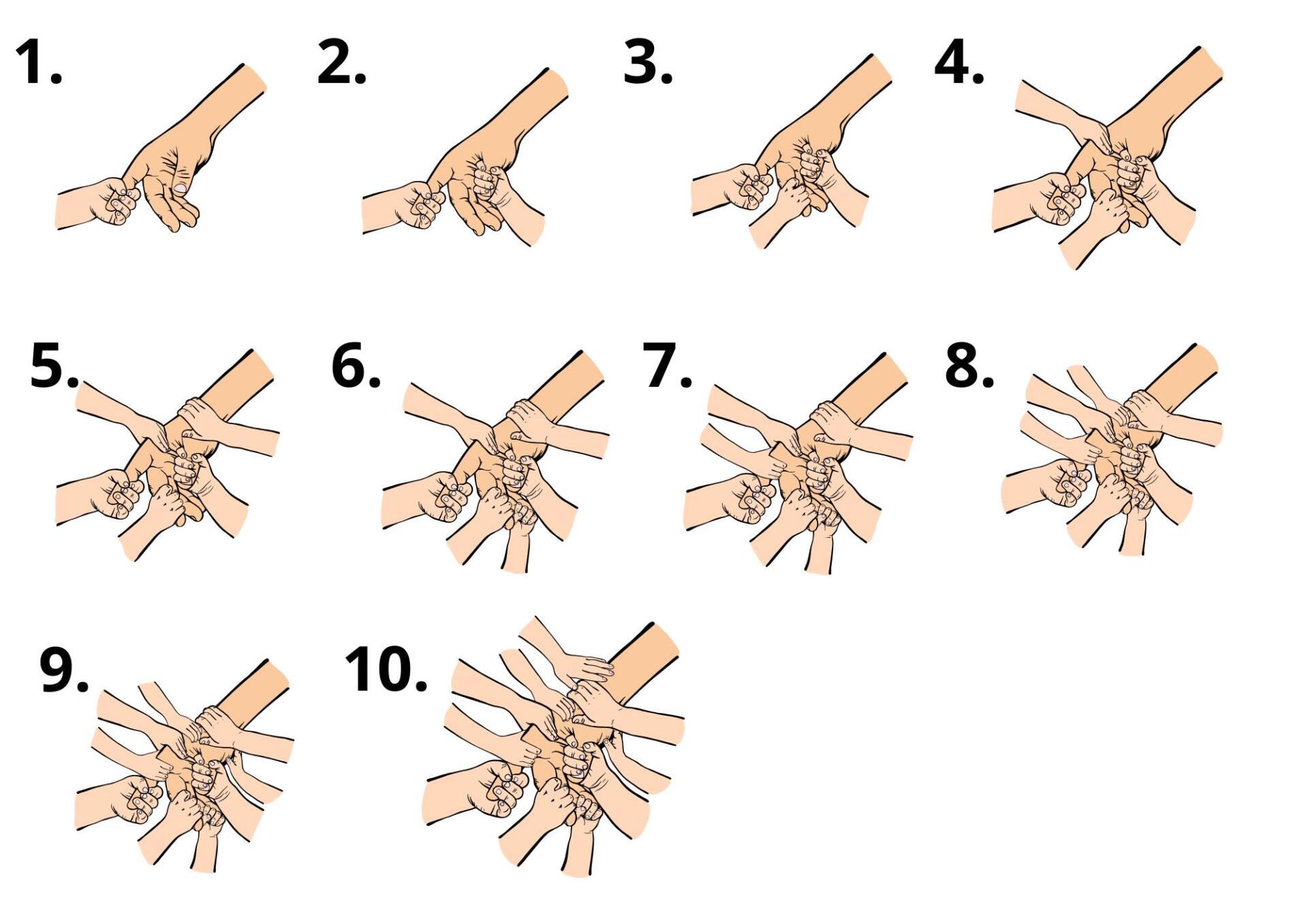 1.

2.

3.

4.

5.

6.

7.

8.

9.

10.