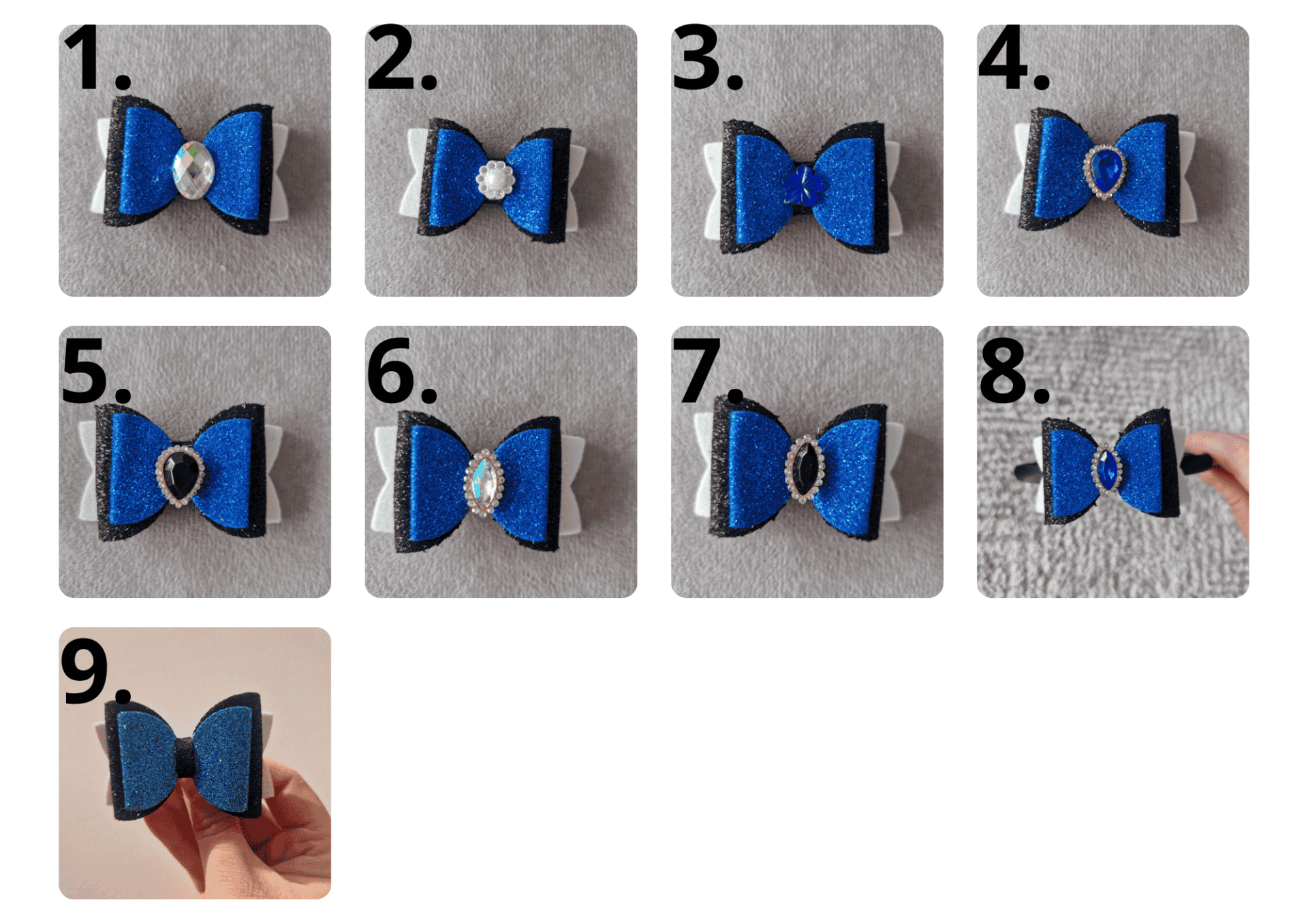 1.

2.

3.

4.

5.

6.

7.

8.

9.