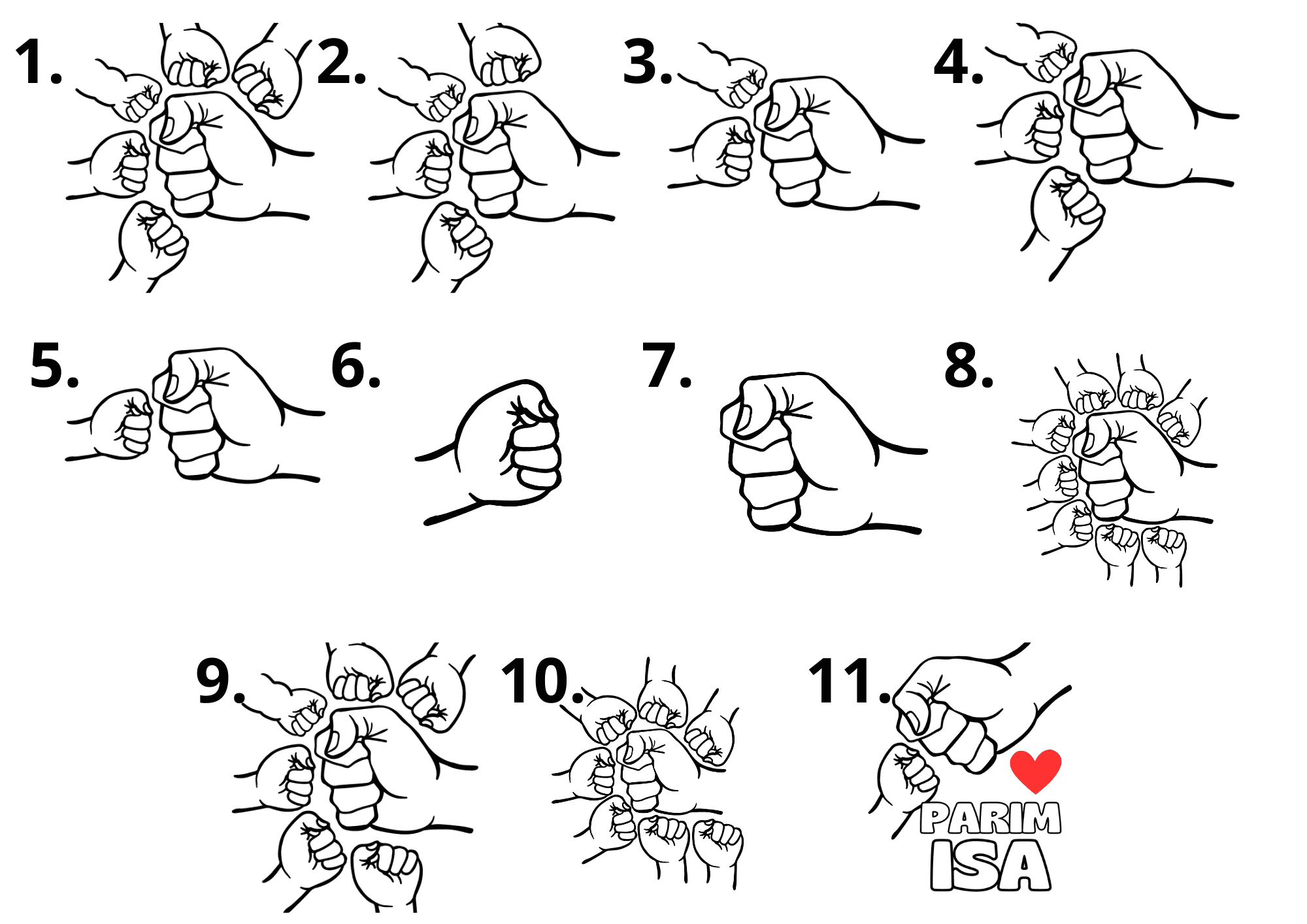 1. 2. 3. 4.

5. 6. 7. 8.

9. 10. 11.

PARIM ISA