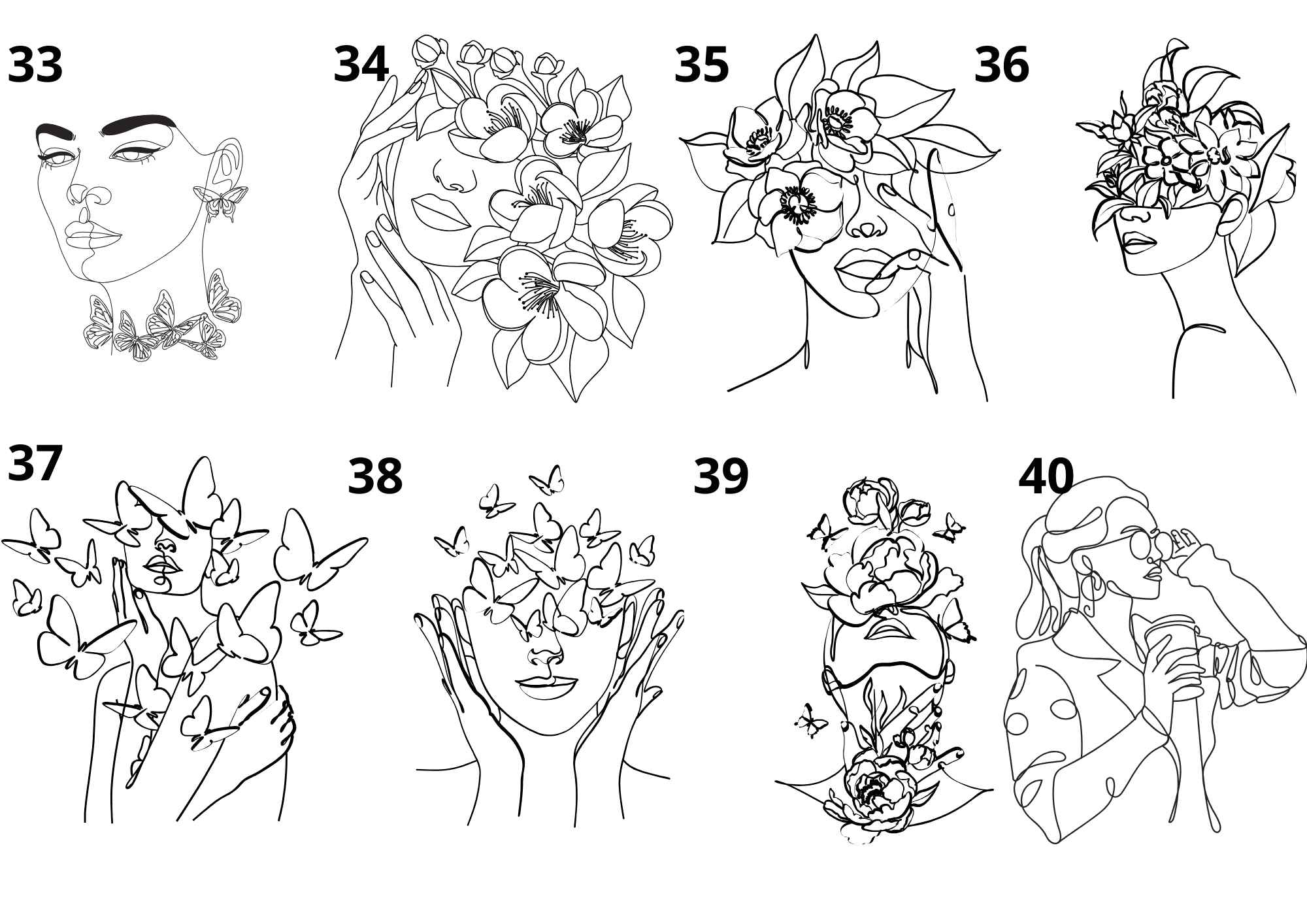 33

34

35

36

37

38

39

40