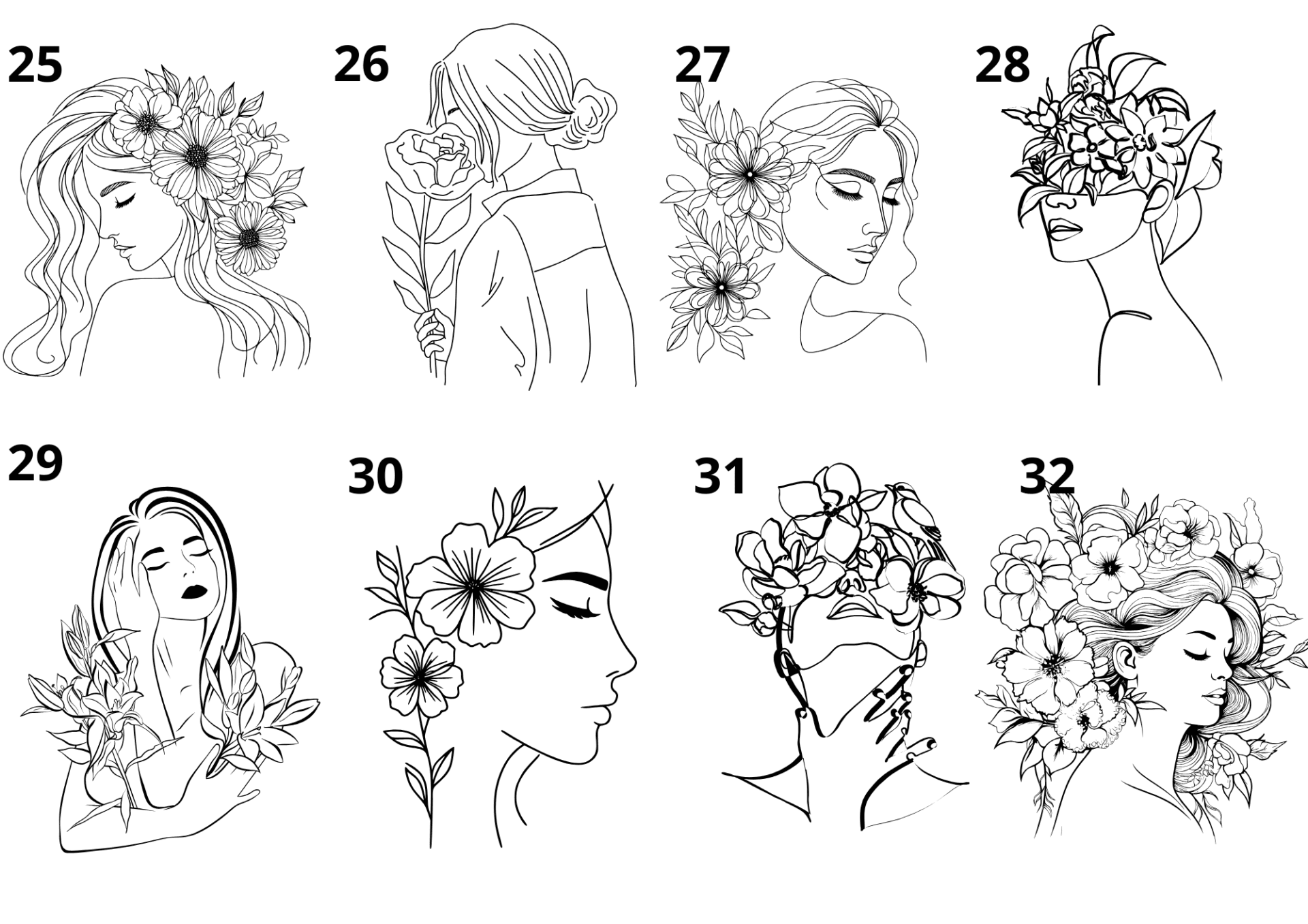 25

26

27

28

29

30

31

32