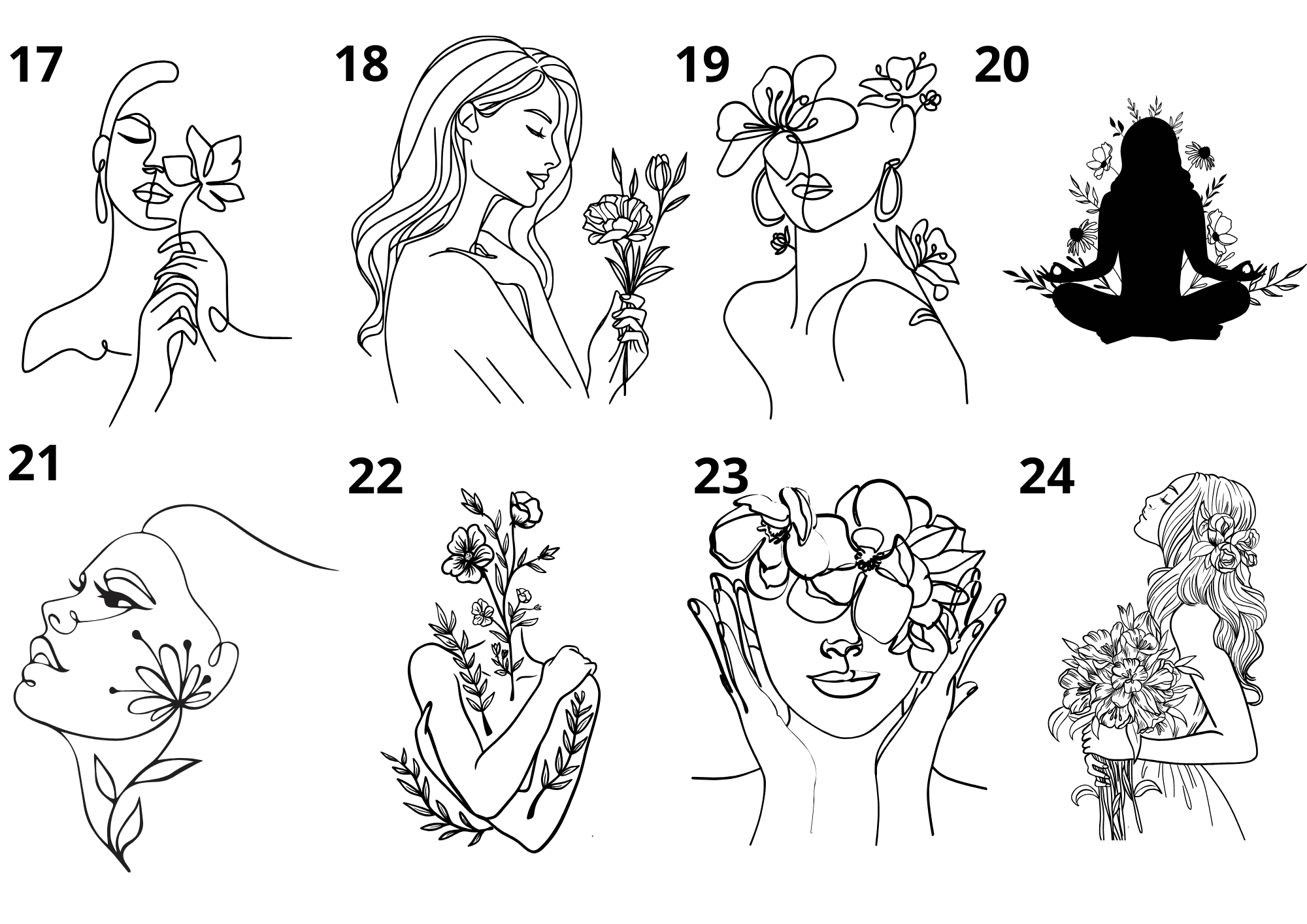 17

18

19

20

21

22

23

24