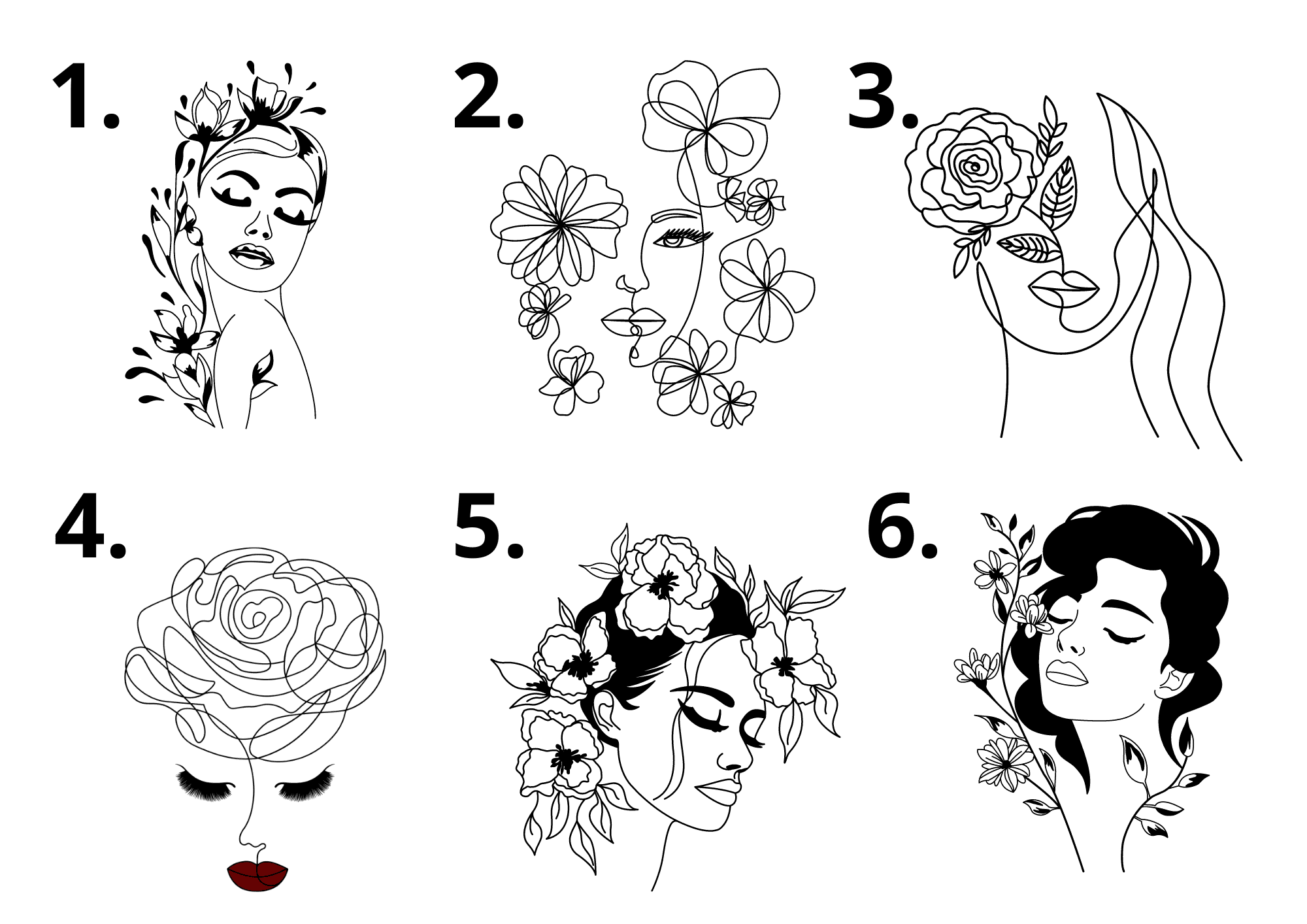 1.

2.

3.

4.

5.

6.